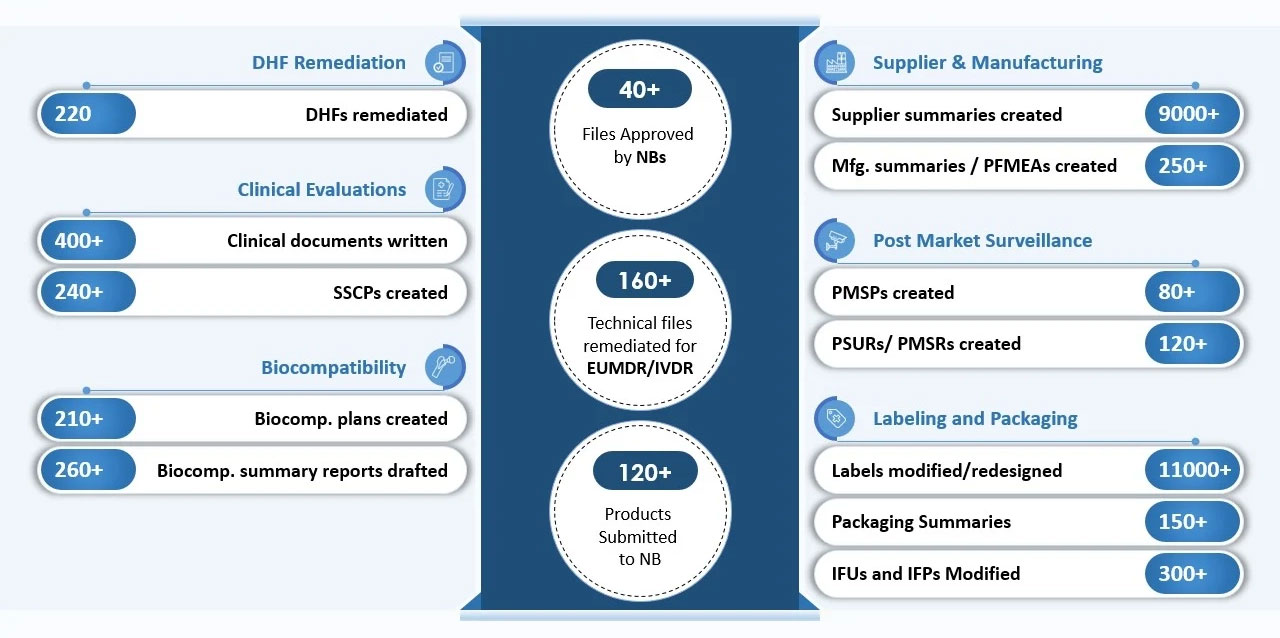 DHF Remediation

220 DHFs remediated

Clinical Evaluations

400+ Clinical documents written

240+ SSCPs created

Biocompatibility

210+ Biocomp. plans created

260+ Biocomp. summary reports drafted

40+
Files Approved by NBs

160+
Technical files remediated for EUMDR/IVDR

120+
Products Submitted to NB

Supplier & Manufacturing

Supplier summaries created 9000+

Mfg. summaries / PFMEAs created 250+

Post Market Surveillance

PMSPs created 80+

PSURs/ PMSRs created 120+

Labeling and Packaging

Labels modified/redesigned 11000+

Packaging Summaries 150+

IFUs and IFPs Modified 300+